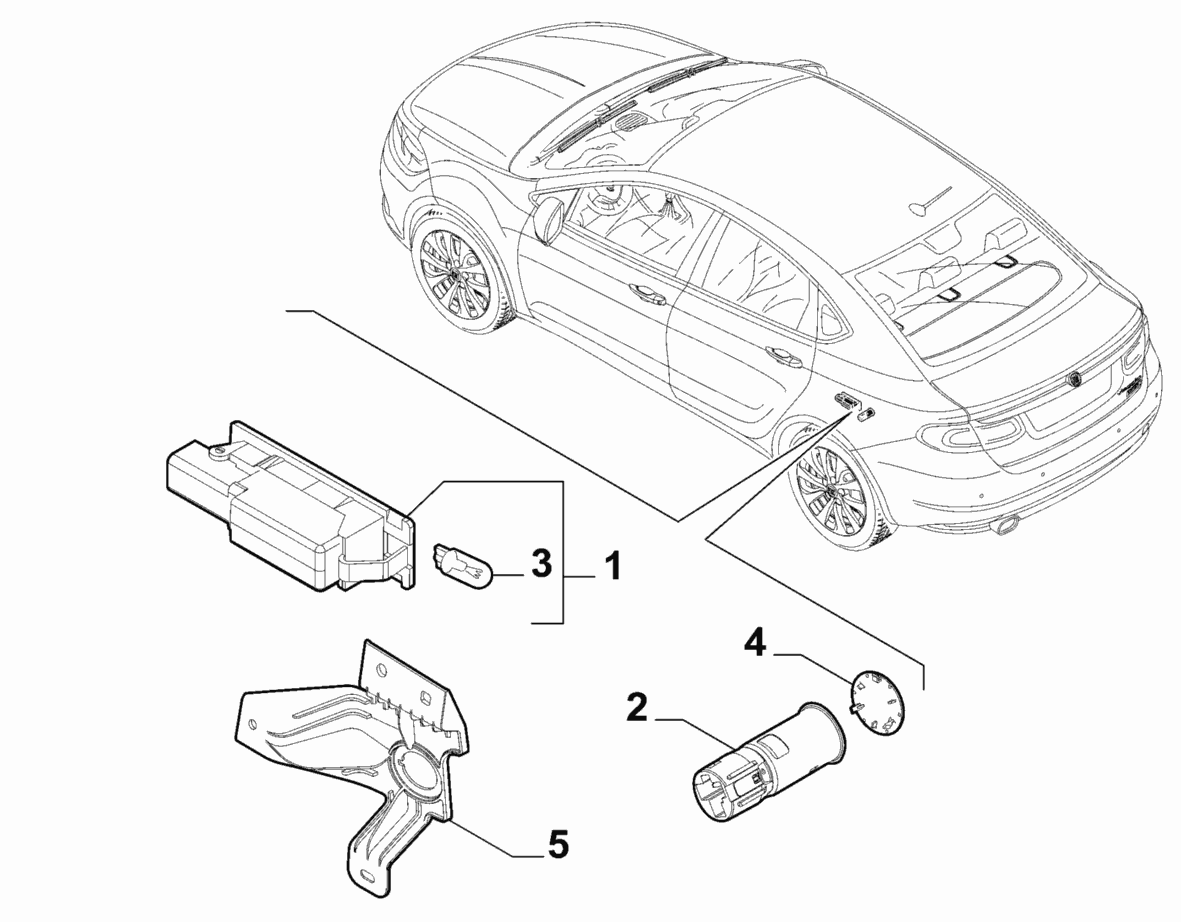 3
1
4
2
5