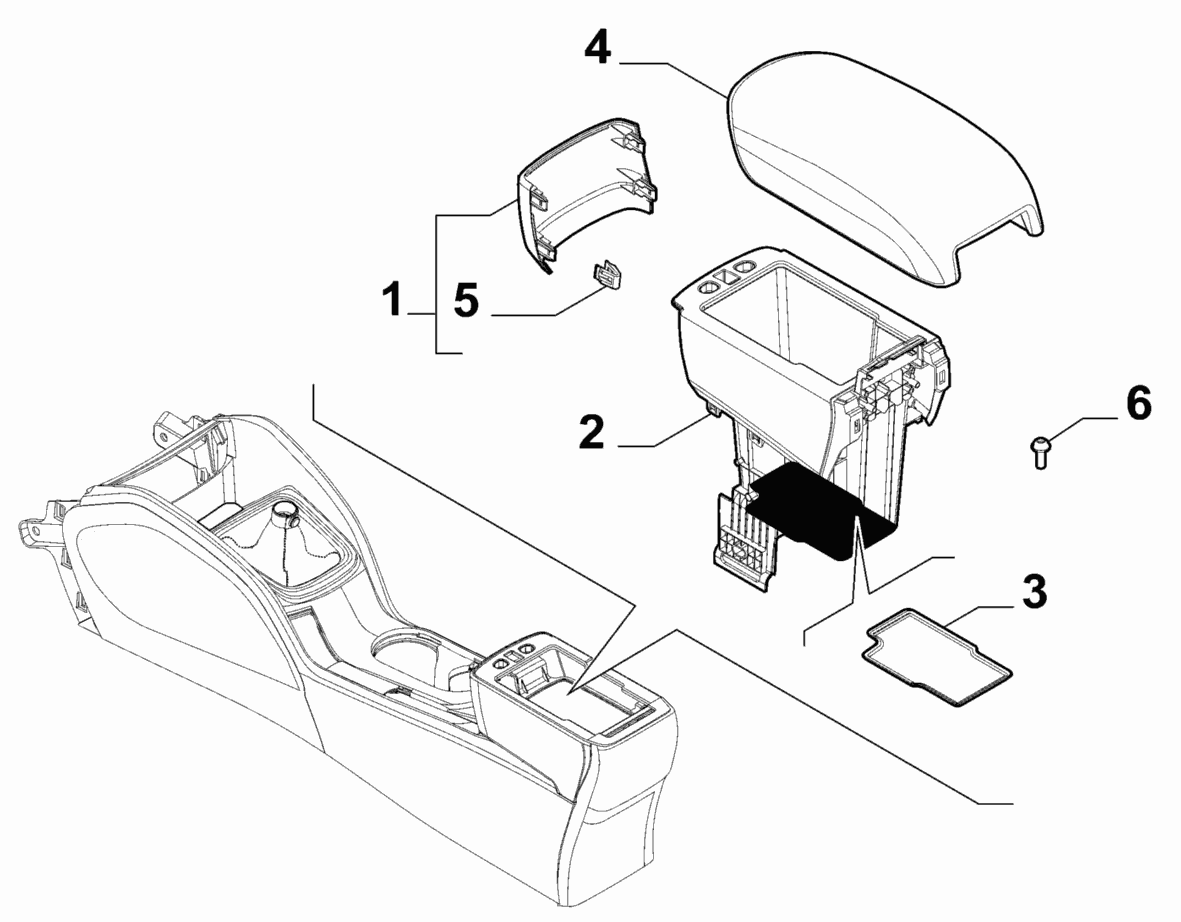 4
1
5
2
6
3