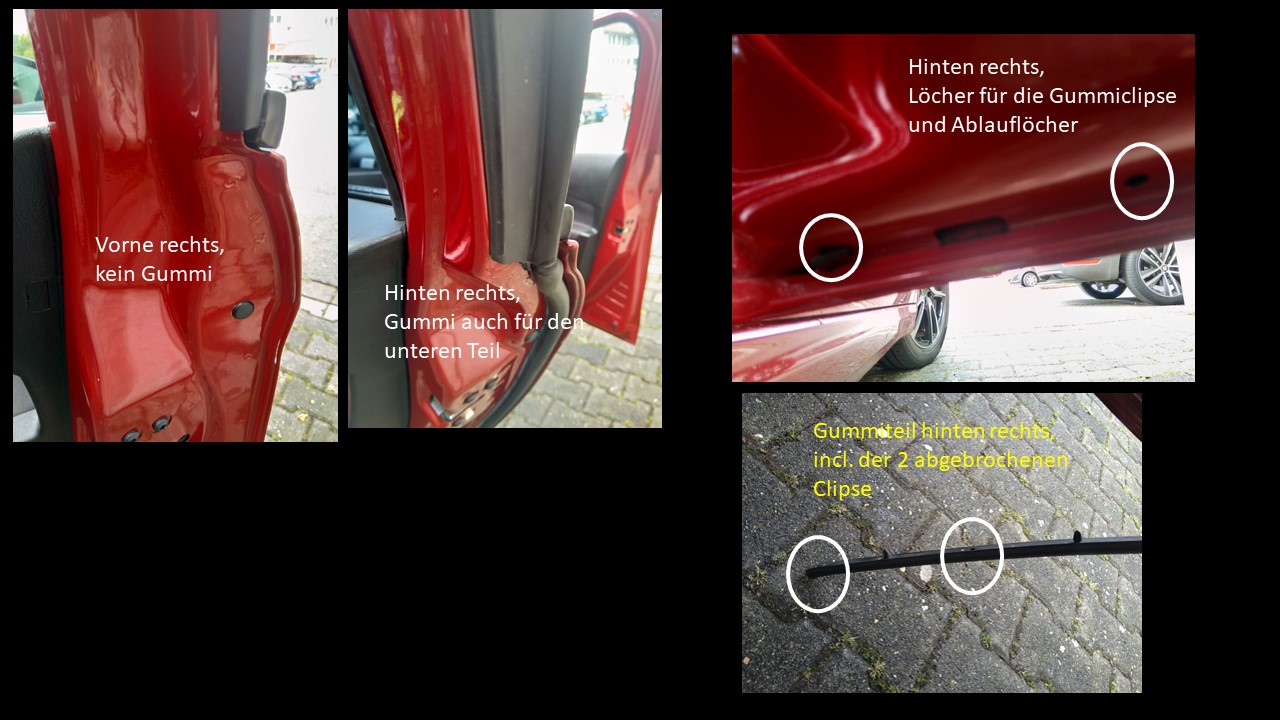 Vorne rechts,
kein Gummi

Hinten rechts,
Gummi auch für den unteren Teil

Hinten rechts,
Löcher für die Gummiclipse und Ablauflöcher

Gummiteil hinten rechts, incl. der 2 abgebrochenen Clipse