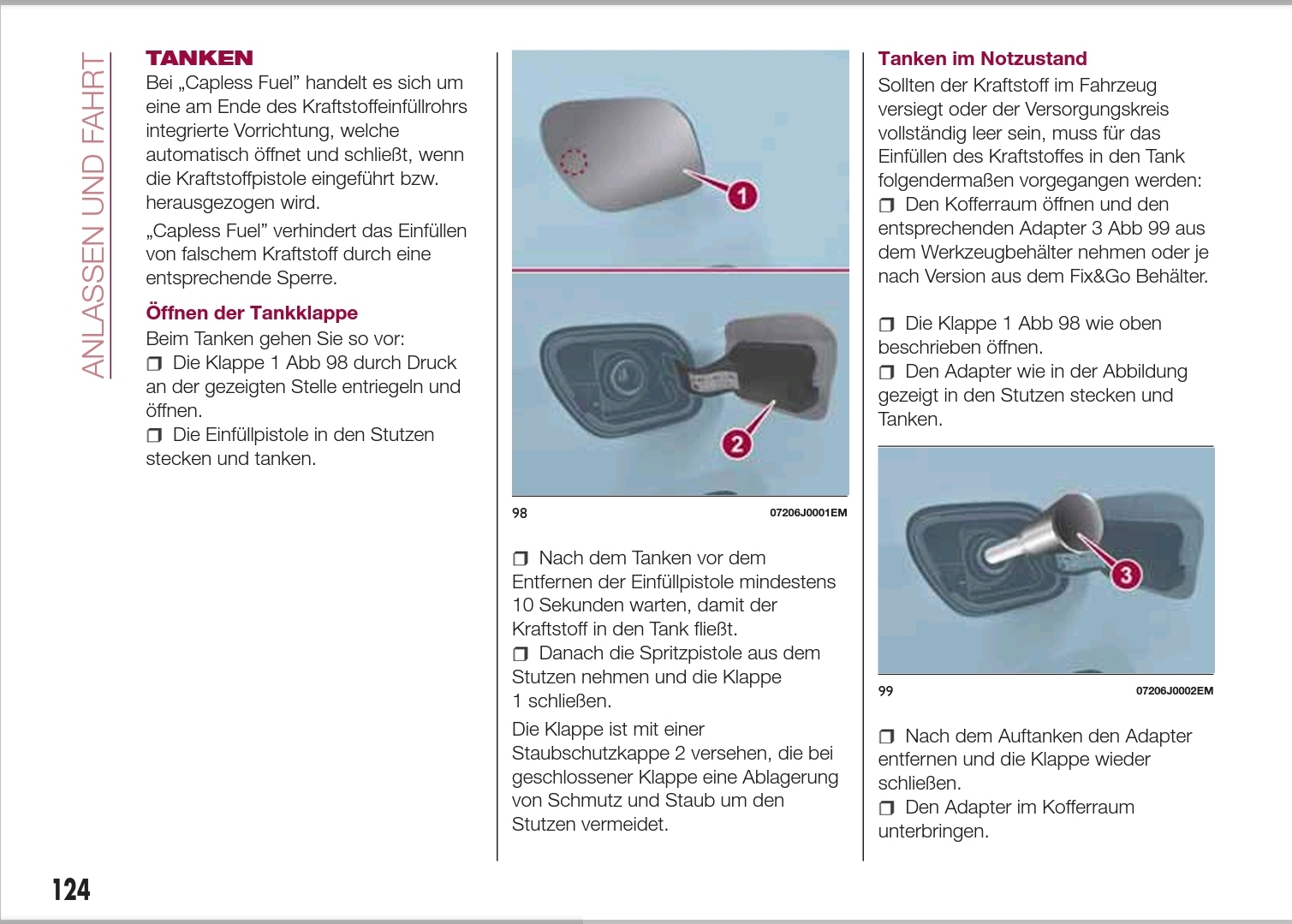 ANLASSEN UND FAHRT

TANKEN

Bei „Capless Fuel" handelt es sich um eine am Ende des Kraftstoffeinfüllrohrs integrierte Vorrichtung, welche automatisch öffnet und schließt, wenn die Kraftstoffpistole eingeführt bzw. herausgezogen wird.

„Capless Fuel" verhindert das Einfüllen von falschem Kraftstoff durch eine entsprechende Sperre.

Öffnen der Tankklappe

Beim Tanken gehen Sie so vor:
❒ Die Klappe 1 Abb 98 durch Druck an der gezeigten Stelle entriegeln und öffnen.
❒ Die Einfüllpistole in den Stutzen stecken und tanken.

1

2

98 07206J0001EM

❒ Nach dem Tanken vor dem Entfernen der Einfüllpistole mindestens 10 Sekunden warten, damit der Kraftstoff in den Tank fließt.
❒ Danach die Spritzpistole aus dem Stutzen nehmen und die Klappe 1 schließen.

Die Klappe ist mit einer Staubschutzkappe 2 versehen, die bei geschlossener Klappe eine Ablagerung von Schmutz und Staub um den Stutzen vermeidet.

Tanken im Notzustand

Sollten der Kraftstoff im Fahrzeug versiegt oder der Versorgungskreis vollständig leer sein, muss für das Einfüllen des Kraftstoffes in den Tank folgendermaßen vorgegangen werden:
❒ Den Kofferraum öffnen und den entsprechenden Adapter 3 Abb 99 aus dem Werkzeugbehälter nehmen oder je nach Version aus dem Fix&Go Behälter.

❒ Die Klappe 1 Abb 98 wie oben beschrieben öffnen.
❒ Den Adapter wie in der Abbildung gezeigt in den Stutzen stecken und Tanken.

3

99 07206J0002EM

❒ Nach dem Auftanken den Adapter entfernen und die Klappe wieder schließen.
❒ Den Adapter im Kofferraum unterbringen.

124