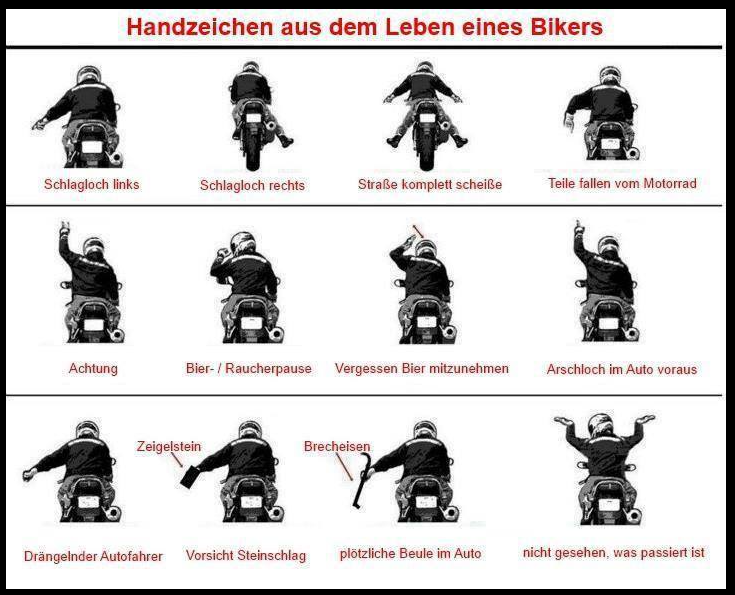 Handzeichen aus dem Leben eines Bikers

Schlagloch links

Schlagloch rechts

Straße komplett scheiße

Teile fallen vom Motorrad

Achtung

Bier- / Raucherpause

Vergessen Bier mitzunehmen

Arschloch im Auto voraus

Drängelnder Autofahrer

Zeigelstein

Vorsicht Steinschlag

Brecheisen

plötzliche Beule im Auto

nicht gesehen, was passiert ist