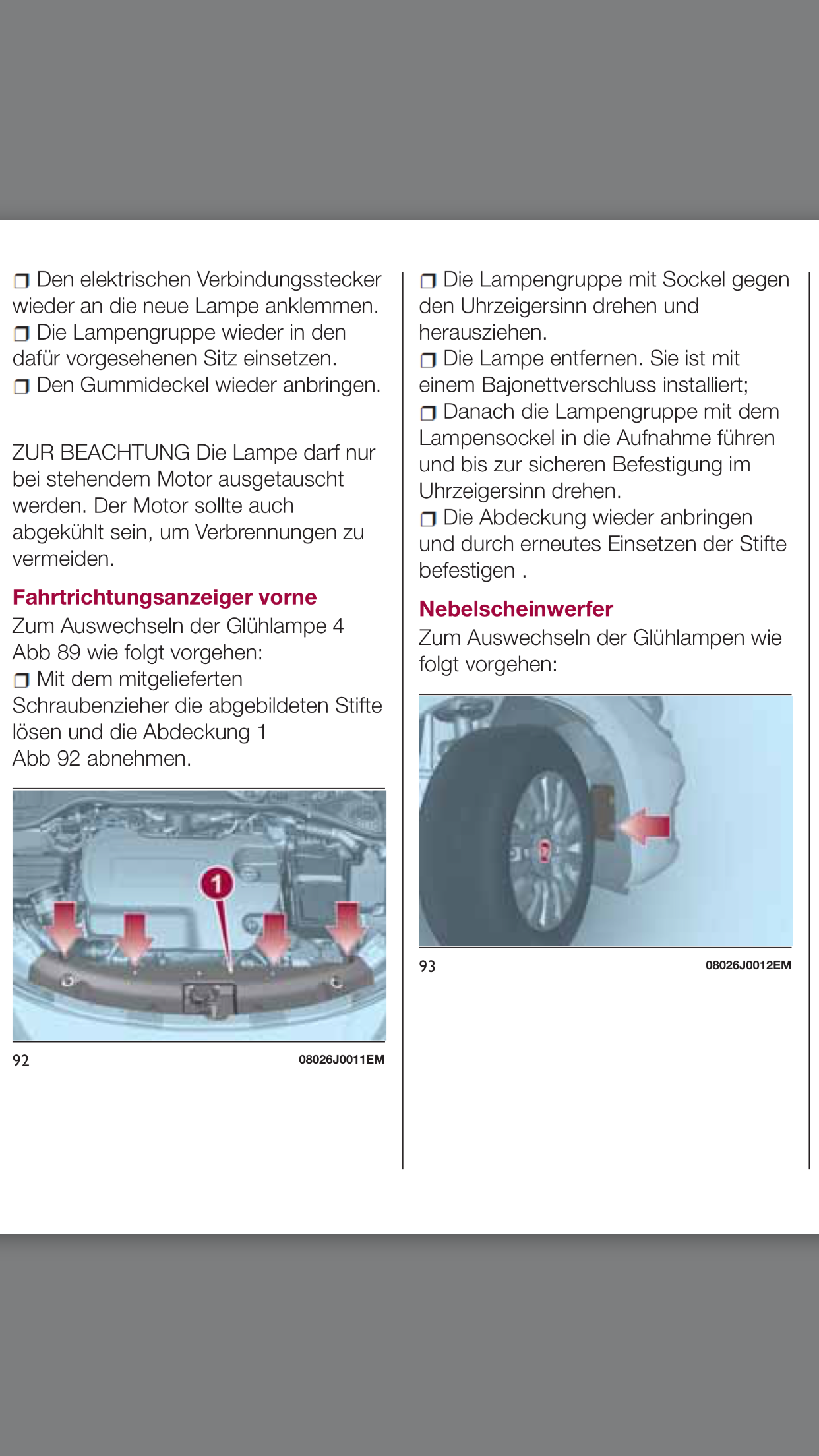 ❒ Den elektrischen Verbindungsstecker wieder an die neue Lampe anklemmen.
❒ Die Lampengruppe wieder in den dafür vorgesehenen Sitz einsetzen.
❒ Den Gummideckel wieder anbringen.

ZUR BEACHTUNG Die Lampe darf nur bei stehendem Motor ausgetauscht werden. Der Motor sollte auch abgekühlt sein, um Verbrennungen zu vermeiden.

Fahrtrichtungsanzeiger vorne
Zum Auswechseln der Glühlampe 4 Abb 89 wie folgt vorgehen:
❒ Mit dem mitgelieferten Schraubenzieher die abgebildeten Stifte lösen und die Abdeckung 1 Abb 92 abnehmen.

1

92 08026J0011EM

❒ Die Lampengruppe mit Sockel gegen den Uhrzeigersinn drehen und herausziehen.
❒ Die Lampe entfernen. Sie ist mit einem Bajonettverschluss installiert;
❒ Danach die Lampengruppe mit dem Lampensockel in die Aufnahme führen und bis zur sicheren Befestigung im Uhrzeigersinn drehen.
❒ Die Abdeckung wieder anbringen und durch erneutes Einsetzen der Stifte befestigen .

Nebelscheinwerfer
Zum Auswechseln der Glühlampen wie folgt vorgehen:

93 08026J0012EM