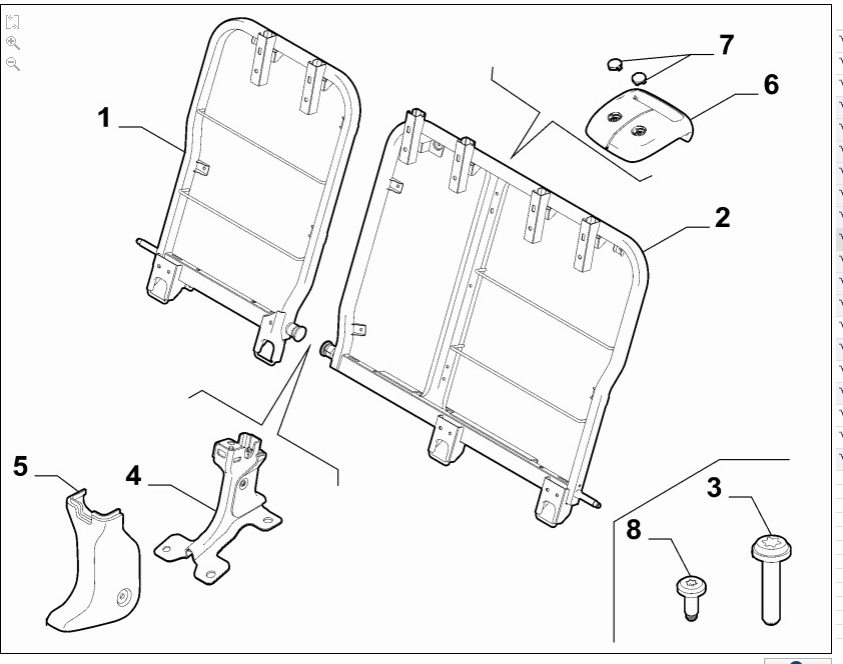 1
7
6
2
5
4
3
8