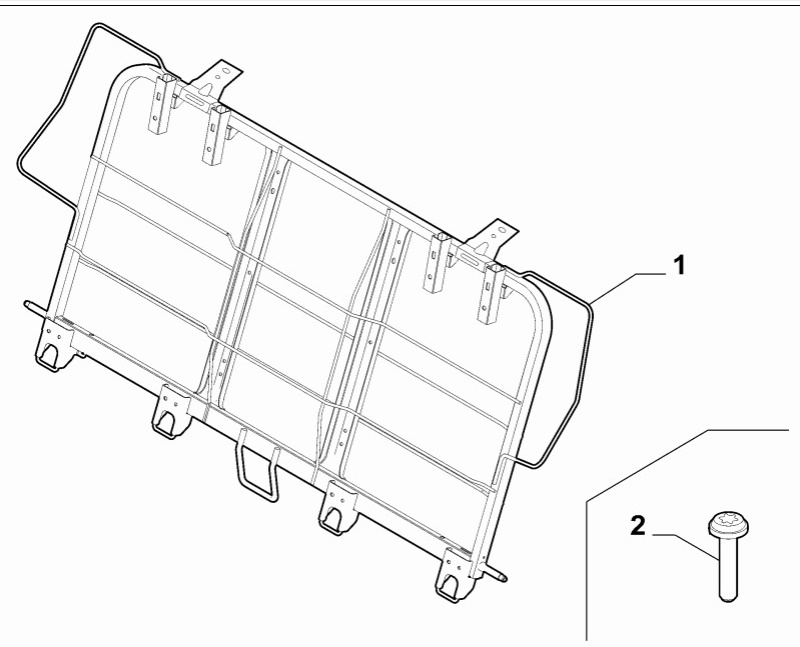 1

2