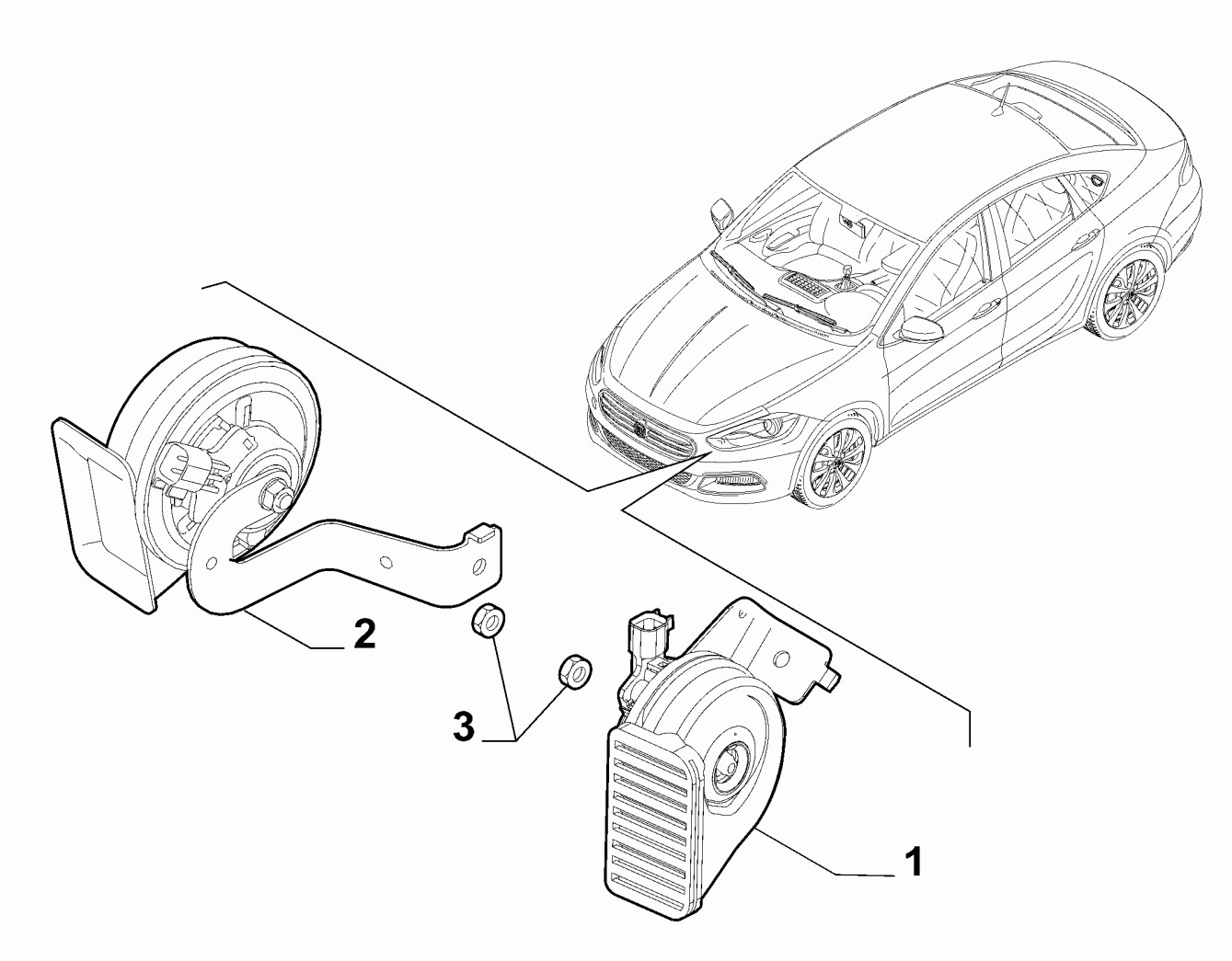 2

3

1